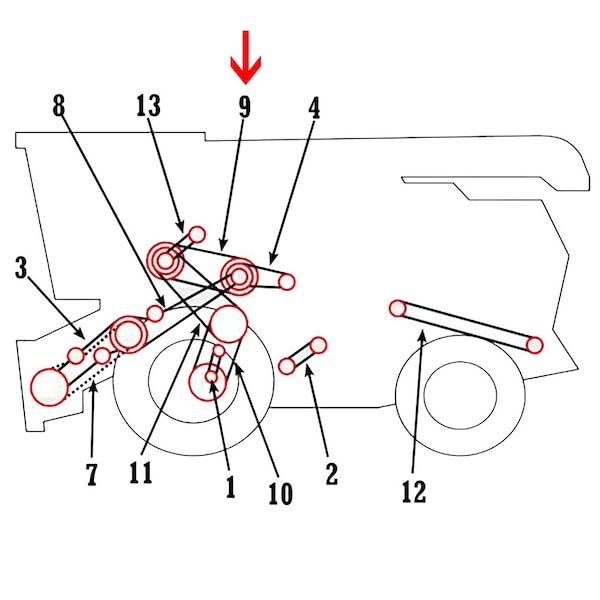 8
13
9
4
3
7
11
1
10
2
12